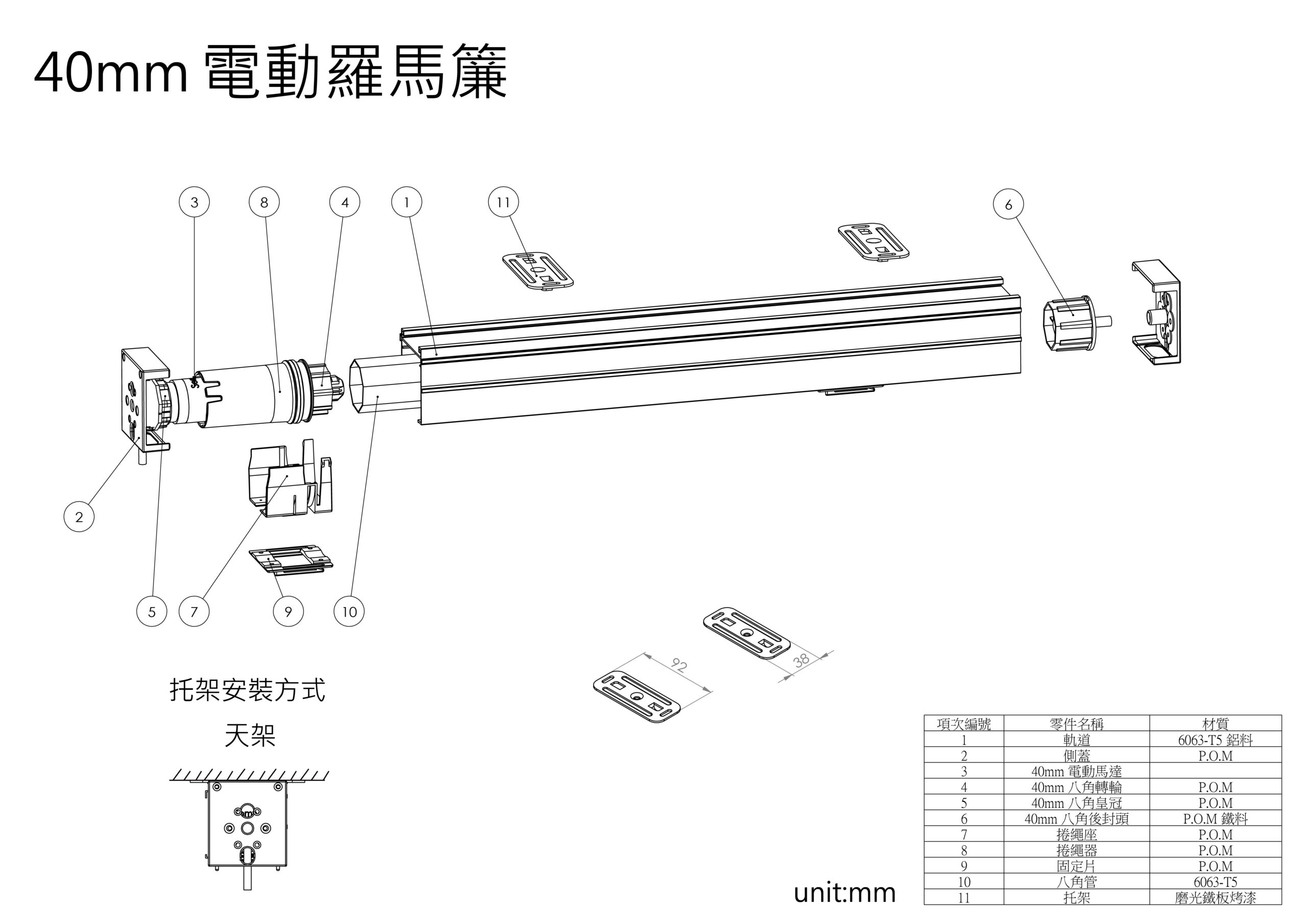 40mm 電動羅馬簾

3
8
4
1
11
6
2
5
7
9
10

92
38

托架安裝方式

天架

unit:mm

| 項次編號 | 零件名稱 | 材質 |
|---|---|---|
| 1 | 軌道 | 6063-T5 鋁料 |
| 2 | 側蓋 | P.O.M |
| 3 | 40mm 電動馬達 | |
| 4 | 40mm 八角轉輪 | P.O.M |
| 5 | 40mm 八角皇冠 | P.O.M |
| 6 | 40mm 八角後封頭 | P.O.M 鐵料 |
| 7 | 捲繩座 | P.O.M |
| 8 | 捲繩器 | P.O.M |
| 9 | 固定片 | P.O.M |
| 10 | 八角管 | 6063-T5 |
| 11 | 托架 | 磨光鐵板烤漆 |