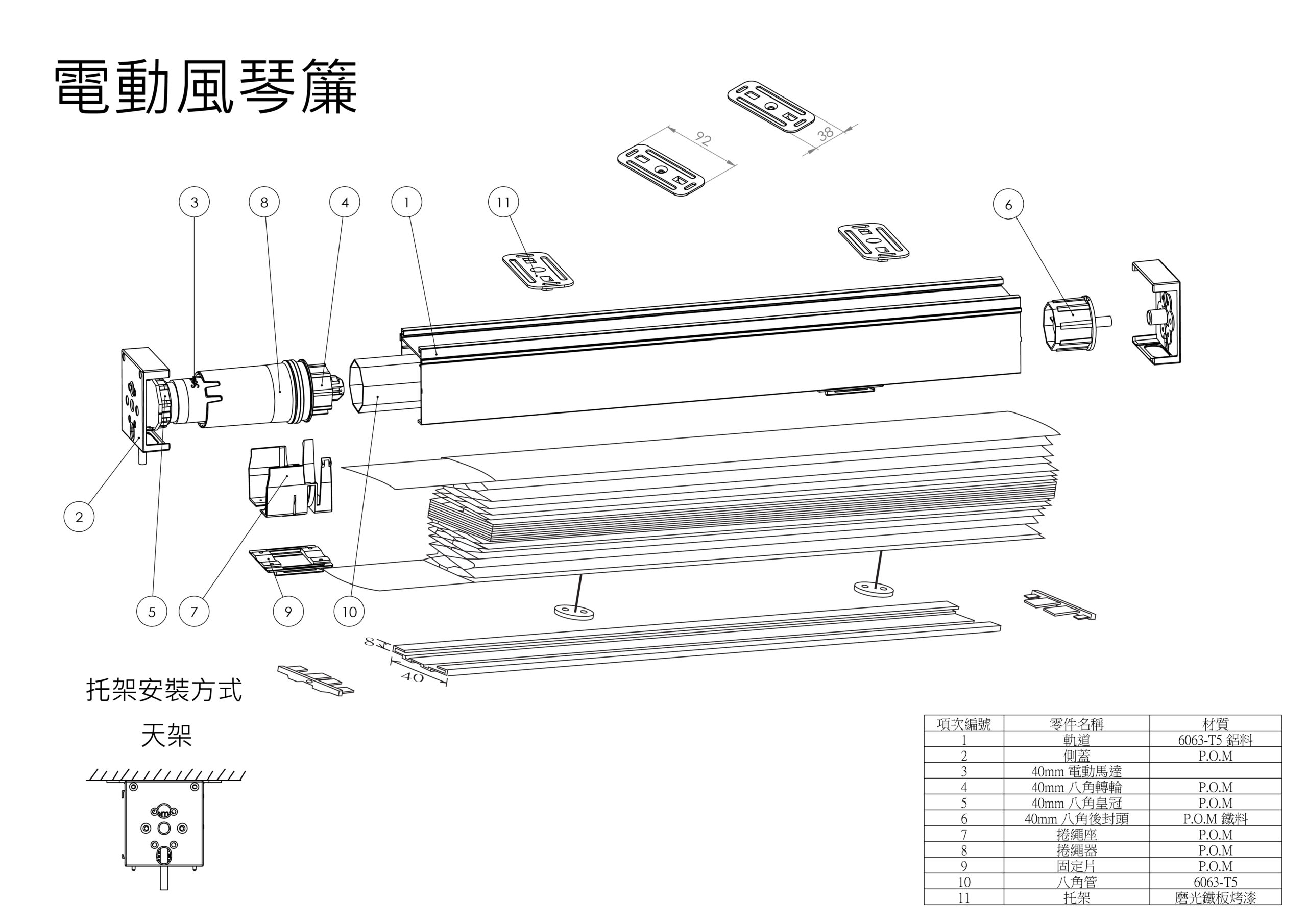 電動風琴簾

92
38

3
8
4
1
11
6
2
5
7
9
10
8
40

托架安裝方式

天架

| 項次編號 | 零件名稱 | 材質 |
|---|---|---|
| 1 | 軌道 | 6063-T5 鋁料 |
| 2 | 側蓋 | P.O.M |
| 3 | 40mm 電動馬達 | |
| 4 | 40mm 八角轉輪 | P.O.M |
| 5 | 40mm 八角皇冠 | P.O.M |
| 6 | 40mm 八角後封頭 | P.O.M 鐵料 |
| 7 | 捲繩座 | P.O.M |
| 8 | 捲繩器 | P.O.M |
| 9 | 固定片 | P.O.M |
| 10 | 八角管 | 6063-T5 |
| 11 | 托架 | 磨光鐵板烤漆 |