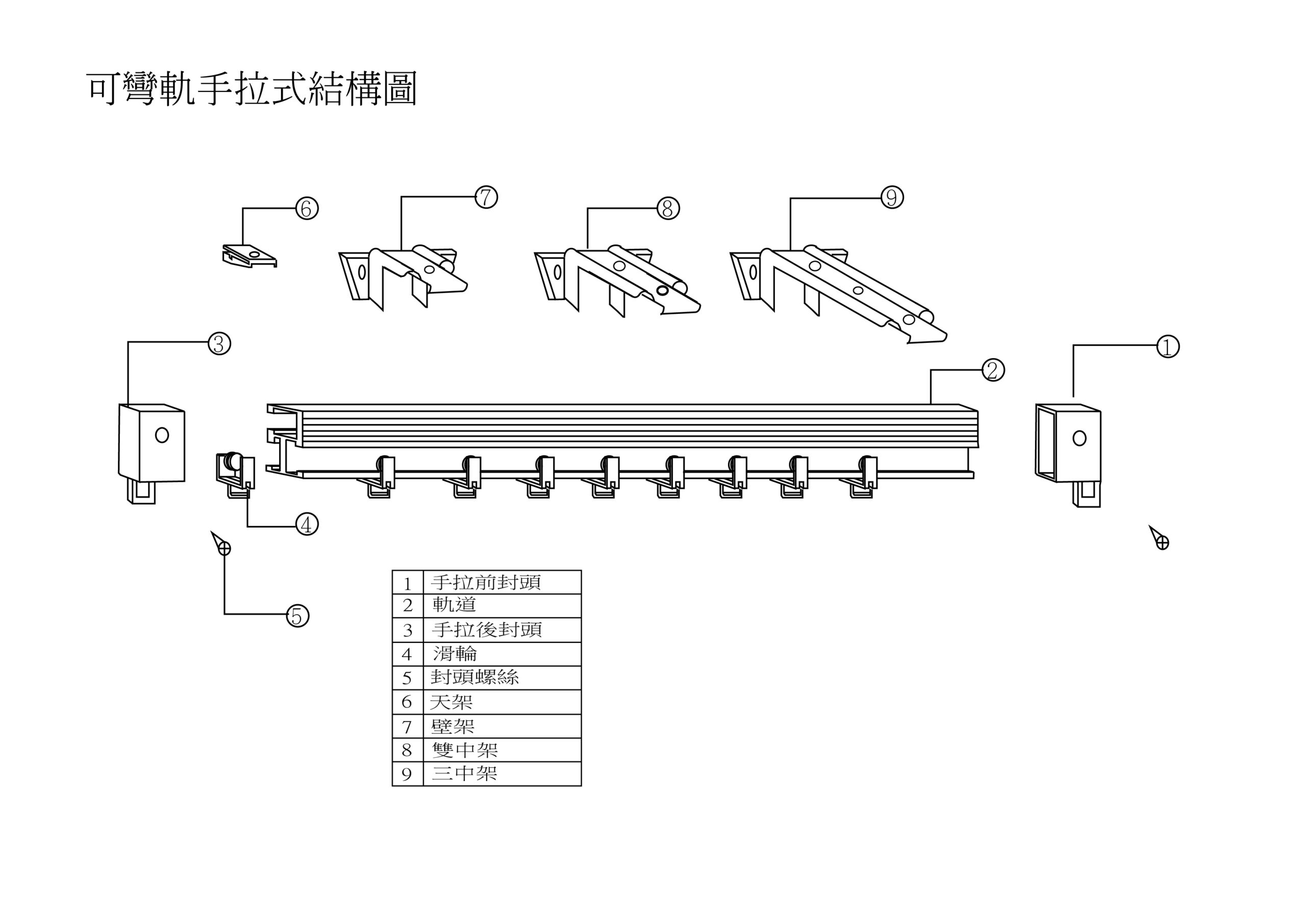 可彎軌手拉式結構圖

⑥ ⑦ ⑧ ⑨

③ ② ①

④

⑤

| 1 | 手拉前封頭 |
|---|---|
| 2 | 軌道 |
| 3 | 手拉後封頭 |
| 4 | 滑輪 |
| 5 | 封頭螺絲 |
| 6 | 天架 |
| 7 | 壁架 |
| 8 | 雙中架 |
| 9 | 三中架 |